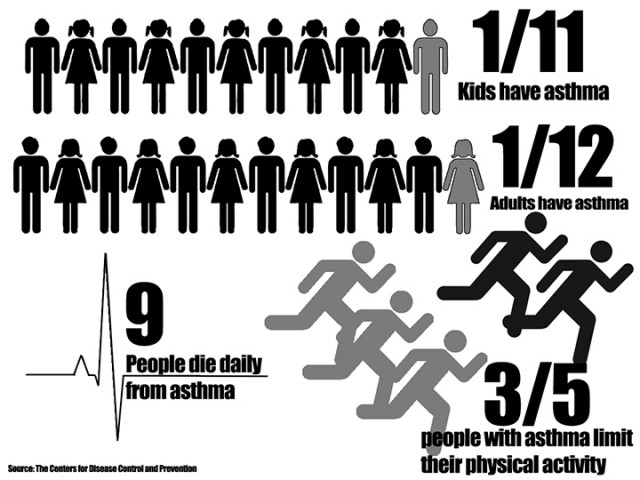 1/11
Kids have asthma

1/12
Adults have asthma

9
People die daily from asthma

3/5
people with asthma limit their physical activity

Source: The Centers for Disease Control and Prevention